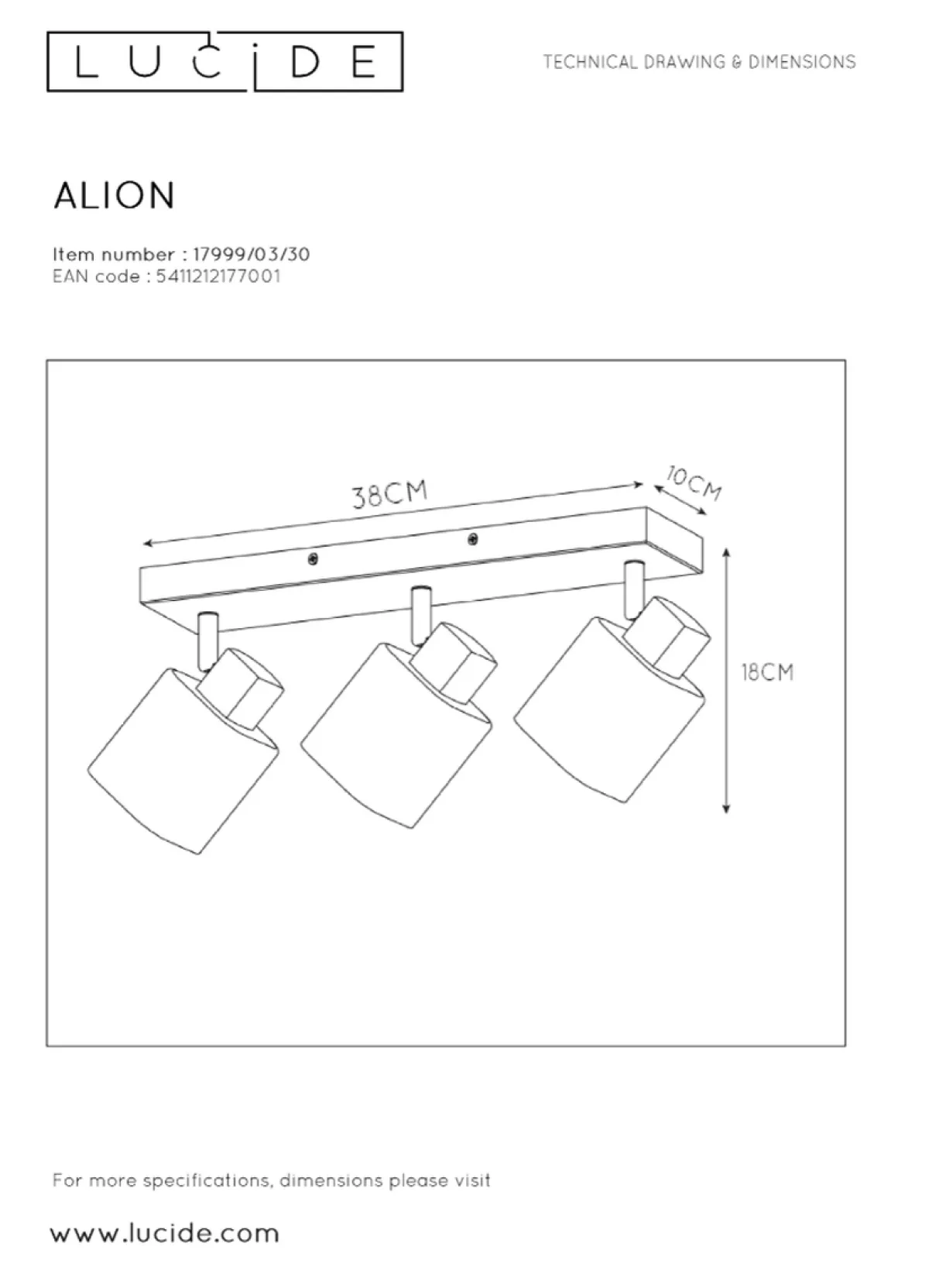 LUCIDE

TECHNICAL DRAWING & DIMENSIONS

ALION

Item number : 17999/03/30
EAN code : 5411212177001

38CM

10CM

18CM

For more specifications, dimensions please visit

www.lucide.com